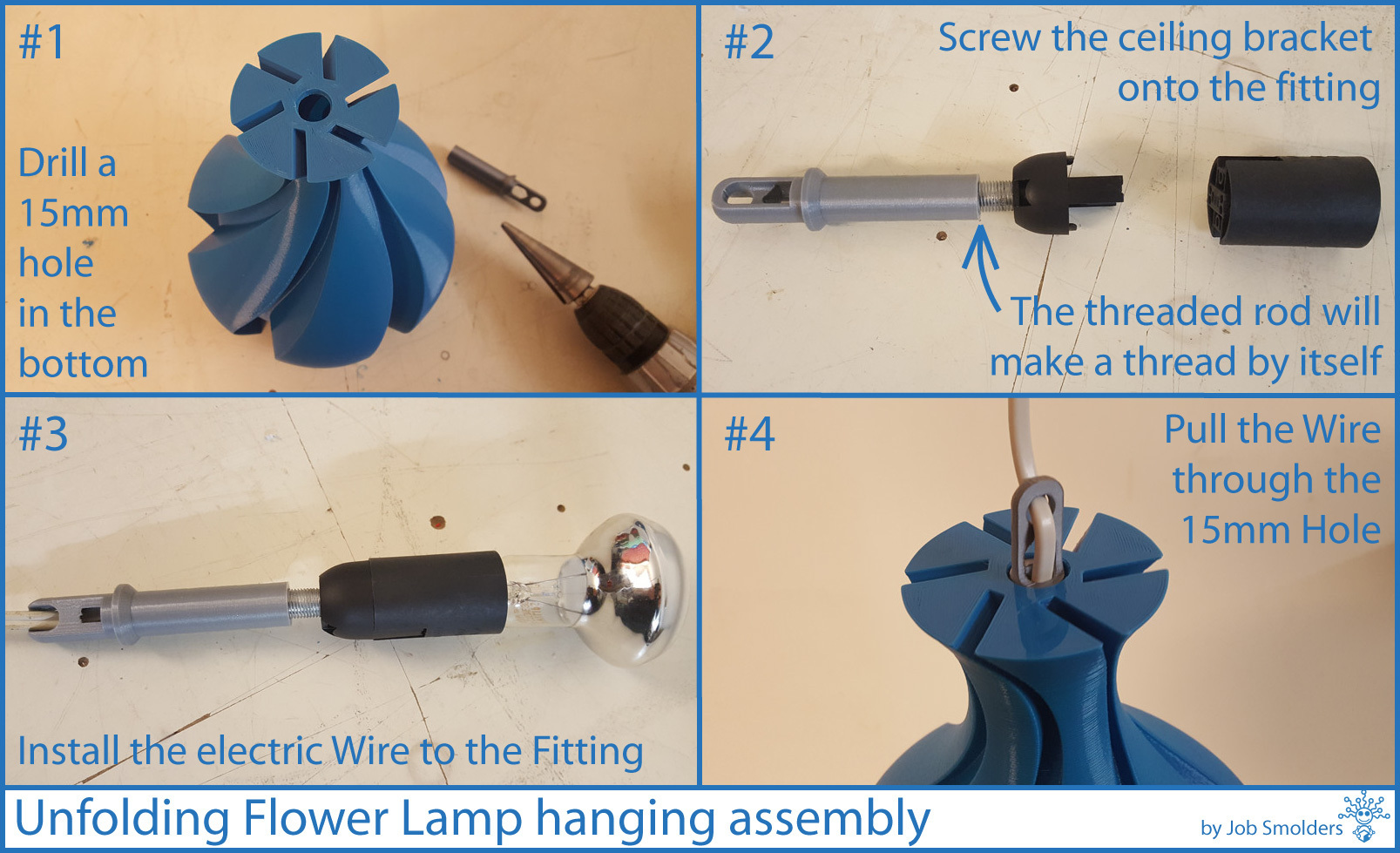 #1

Drill a 15mm hole in the bottom

#2

Screw the ceiling bracket onto the fitting

The threaded rod will make a thread by itself

#3

Install the electric Wire to the Fitting

#4

Pull the Wire through the 15mm Hole

Unfolding Flower Lamp hanging assembly

by Job Smolders