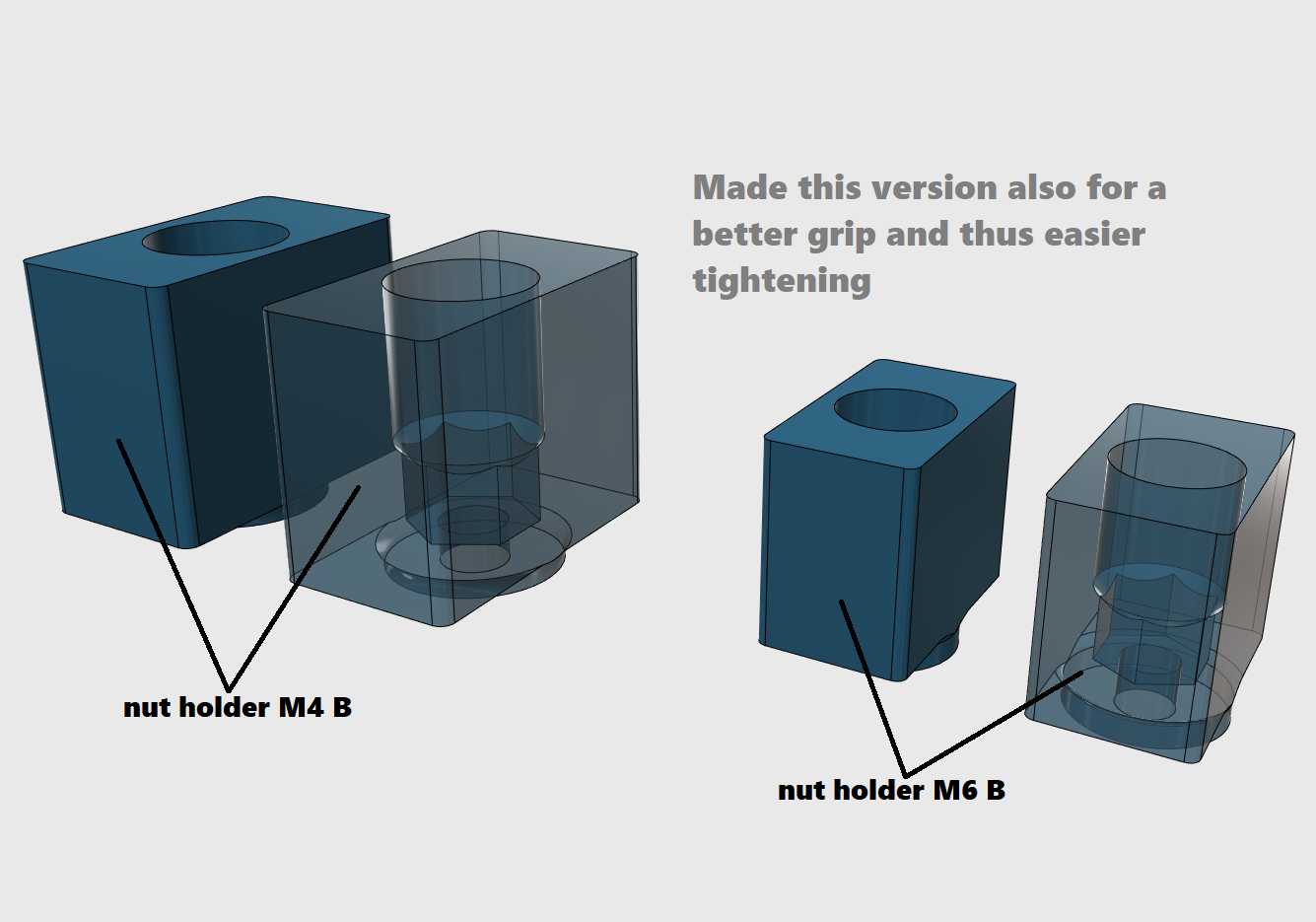 Made this version also for a better grip and thus easier tightening

nut holder M4 B

nut holder M6 B