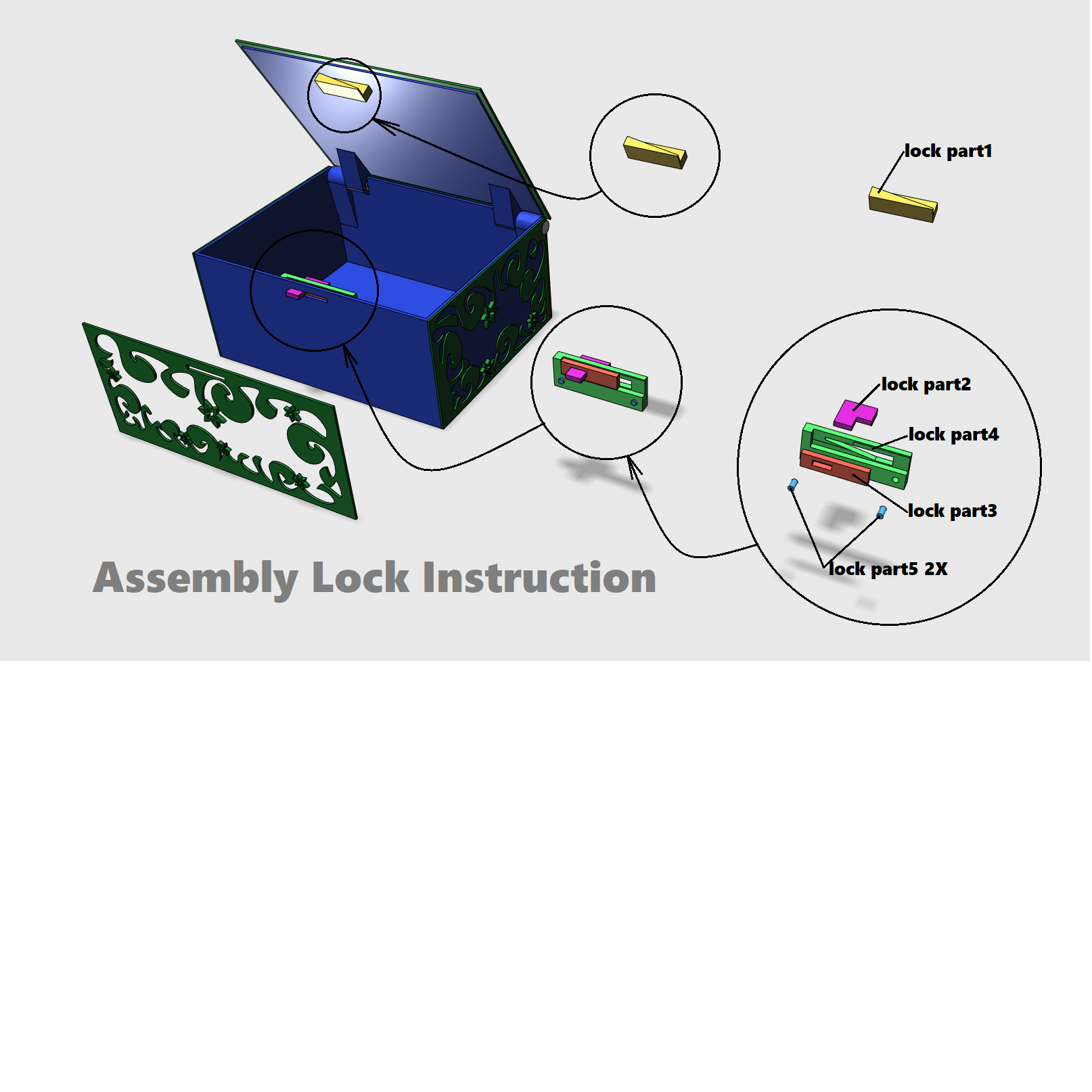 lock part1

lock part2

lock part4

lock part3

lock part5 2X

Assembly Lock Instruction