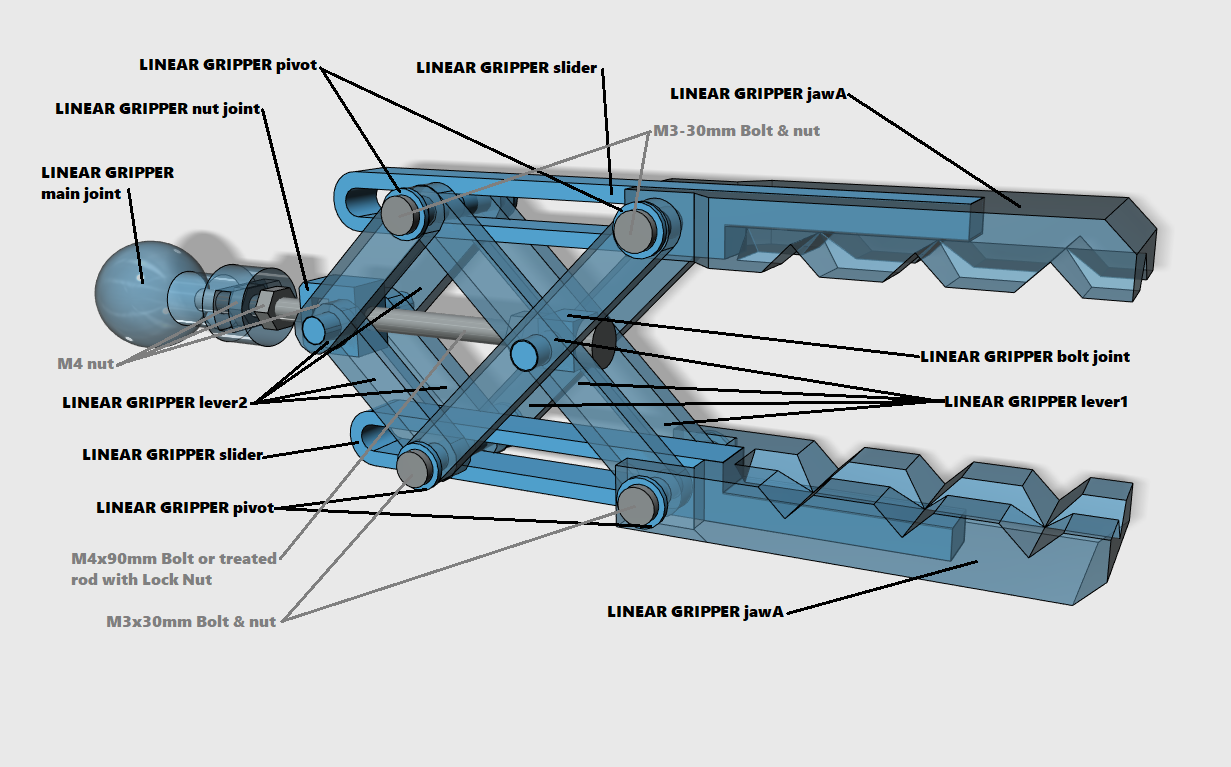 LINEAR GRIPPER pivot

LINEAR GRIPPER slider

LINEAR GRIPPER jawA

LINEAR GRIPPER nut joint

M3-30mm Bolt & nut

LINEAR GRIPPER main joint

M4 nut

LINEAR GRIPPER bolt joint

LINEAR GRIPPER lever2

LINEAR GRIPPER lever1

LINEAR GRIPPER slider

LINEAR GRIPPER pivot

M4x90mm Bolt or treated rod with Lock Nut

M3x30mm Bolt & nut

LINEAR GRIPPER jawA