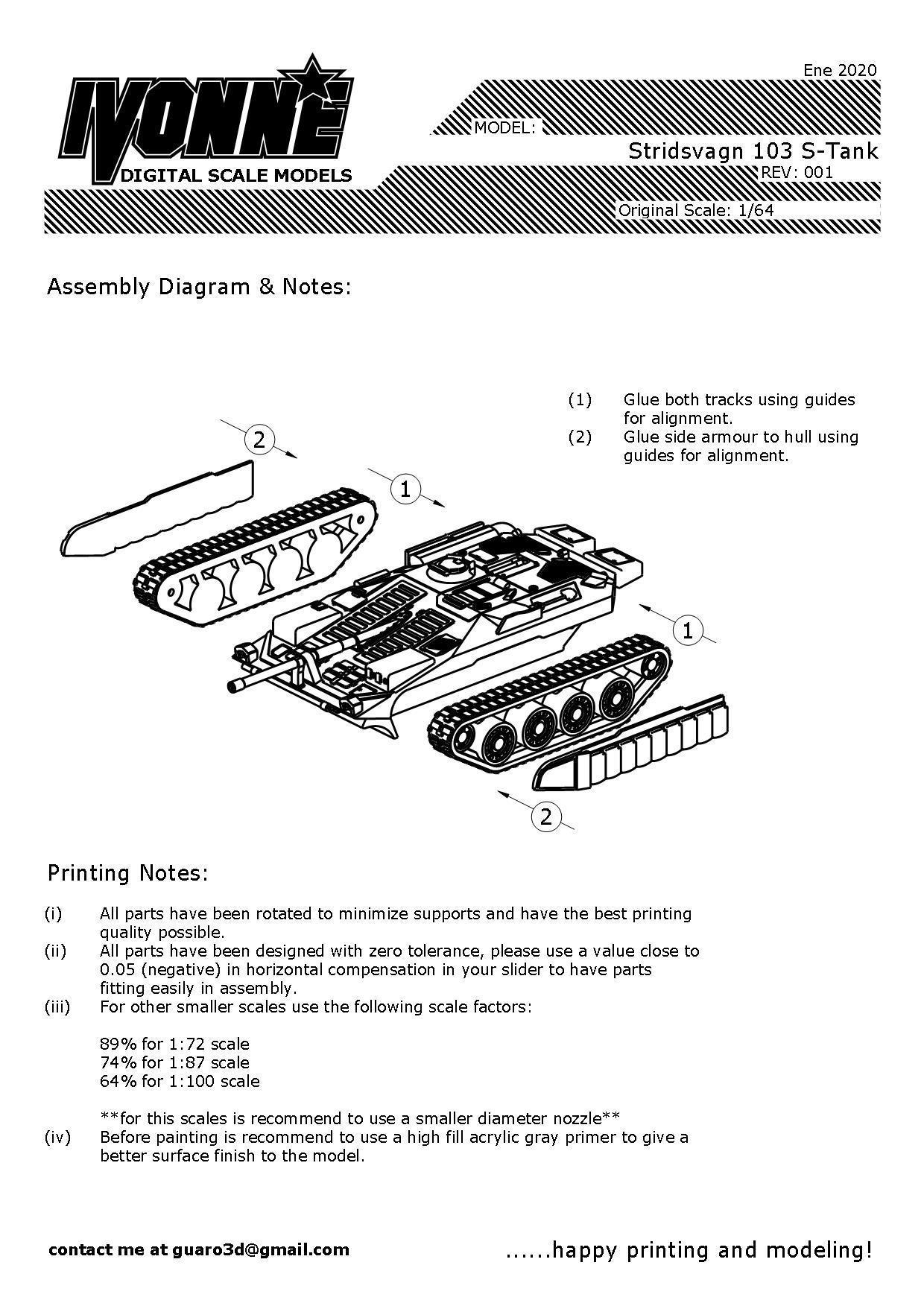 IVONNE
DIGITAL SCALE MODELS

Ene 2020

MODEL:

Stridsvagn 103 S-Tank

REV: 001

Original Scale: 1/64

Assembly Diagram & Notes:

(1) Glue both tracks using guides for alignment.
(2) Glue side armour to hull using guides for alignment.

2

1

1

2

Printing Notes:

(i) All parts have been rotated to minimize supports and have the best printing quality possible.
(ii) All parts have been designed with zero tolerance, please use a value close to 0.05 (negative) in horizontal compensation in your slider to have parts fitting easily in assembly.
(iii) For other smaller scales use the following scale factors:

89% for 1:72 scale
74% for 1:87 scale
64% for 1:100 scale

**for this scales is recommend to use a smaller diameter nozzle**
(iv) Before painting is recommend to use a high fill acrylic gray primer to give a better surface finish to the model.

contact me at guaro3d@gmail.com

......happy printing and modeling!