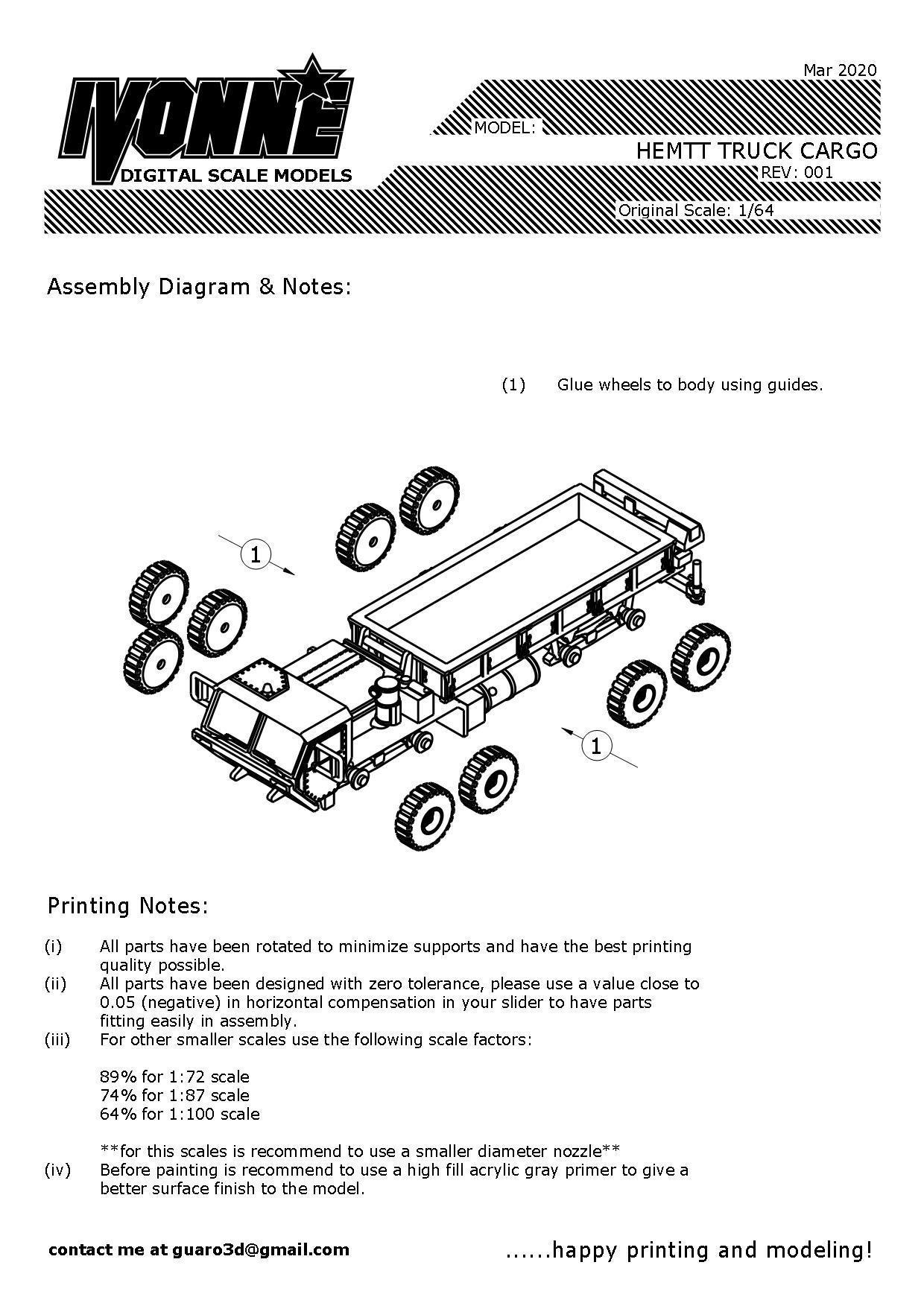 IVONNE
DIGITAL SCALE MODELS

Mar 2020

MODEL:

HEMTT TRUCK CARGO

REV: 001

Original Scale: 1/64

Assembly Diagram & Notes:

(1) Glue wheels to body using guides.

1

1

Printing Notes:

(i) All parts have been rotated to minimize supports and have the best printing quality possible.

(ii) All parts have been designed with zero tolerance, please use a value close to 0.05 (negative) in horizontal compensation in your slider to have parts fitting easily in assembly.

(iii) For other smaller scales use the following scale factors:

89% for 1:72 scale
74% for 1:87 scale
64% for 1:100 scale

**for this scales is recommend to use a smaller diameter nozzle**

(iv) Before painting is recommend to use a high fill acrylic gray primer to give a better surface finish to the model.

contact me at guaro3d@gmail.com

......happy printing and modeling!