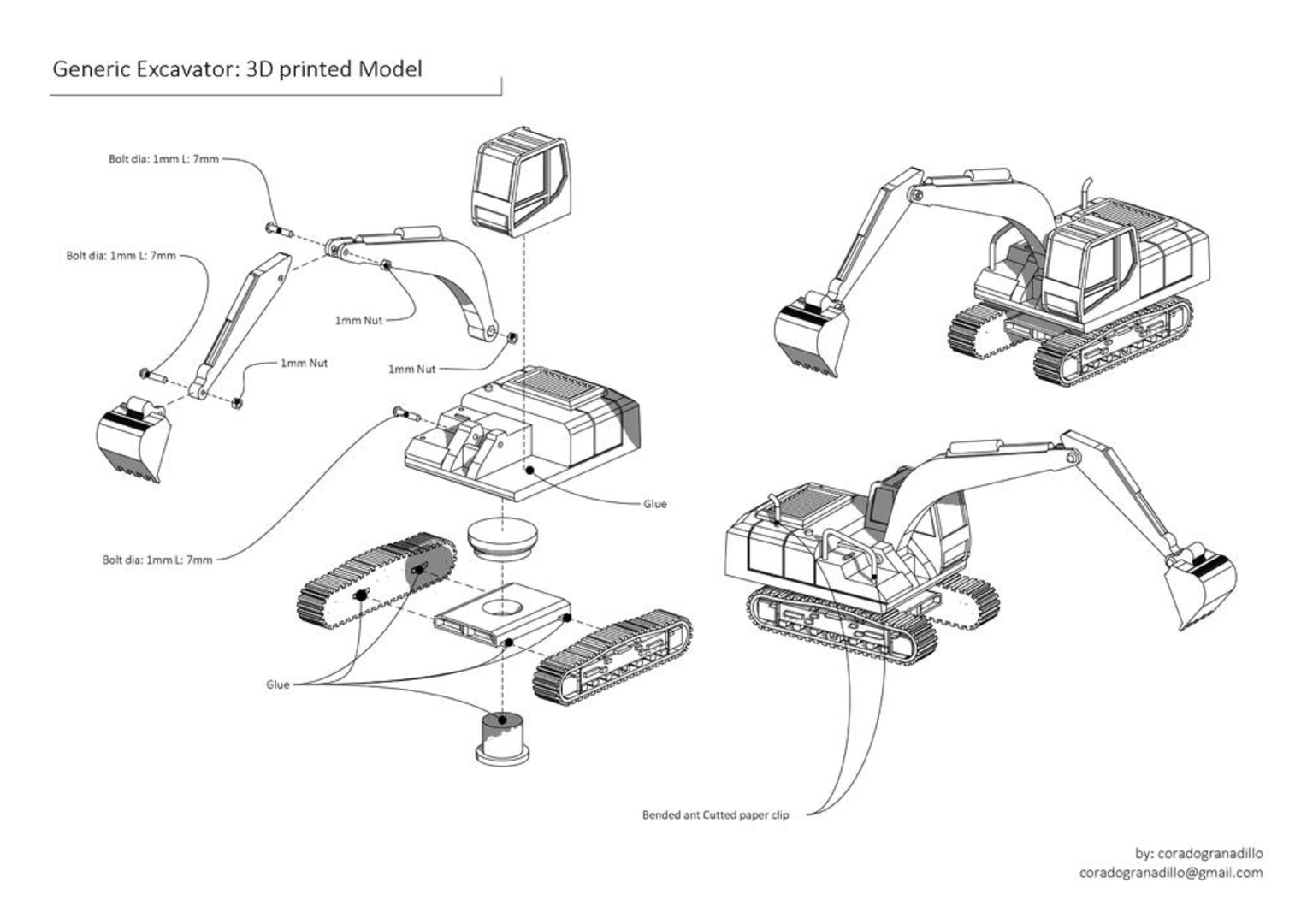 Generic Excavator: 3D printed Model

Bolt dia: 1mm L: 7mm

Bolt dia: 1mm L: 7mm

1mm Nut

1mm Nut

1mm Nut

Glue

Bolt dia: 1mm L: 7mm

Glue

Bended ant Cutted paper clip

by: coradogranadillo
coradogranadillo@gmail.com