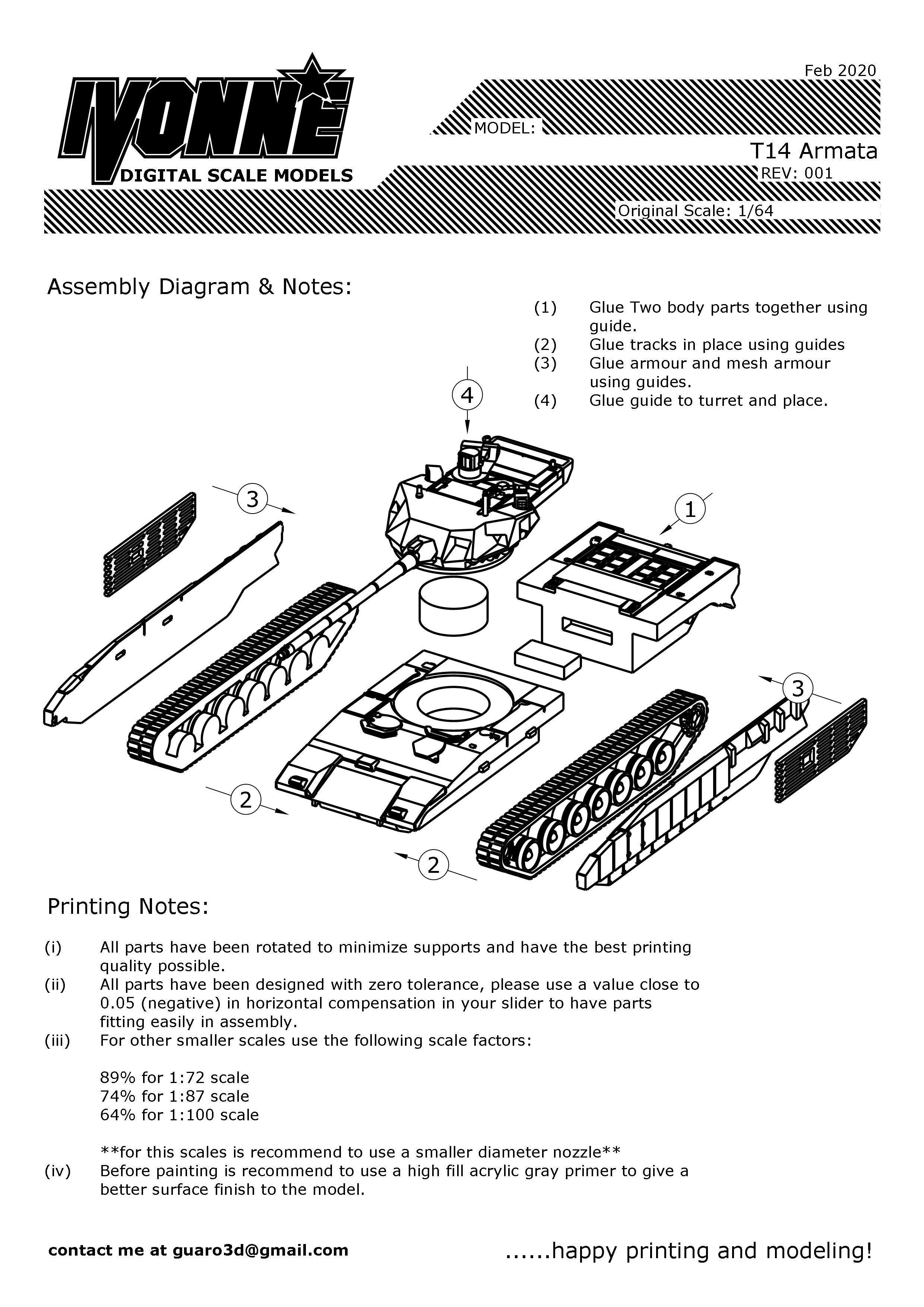 IVONNE
DIGITAL SCALE MODELS

Feb 2020

MODEL:

T14 Armata

REV: 001

Original Scale: 1/64

Assembly Diagram & Notes:

(1) Glue Two body parts together using guide.
(2) Glue tracks in place using guides
(3) Glue armour and mesh armour using guides.
(4) Glue guide to turret and place.

4

3

1

3

2

2

Printing Notes:

(i) All parts have been rotated to minimize supports and have the best printing quality possible.
(ii) All parts have been designed with zero tolerance, please use a value close to 0.05 (negative) in horizontal compensation in your slider to have parts fitting easily in assembly.
(iii) For other smaller scales use the following scale factors:

89% for 1:72 scale
74% for 1:87 scale
64% for 1:100 scale

**for this scales is recommend to use a smaller diameter nozzle**
(iv) Before painting is recommend to use a high fill acrylic gray primer to give a better surface finish to the model.

contact me at guaro3d@gmail.com

......happy printing and modeling!