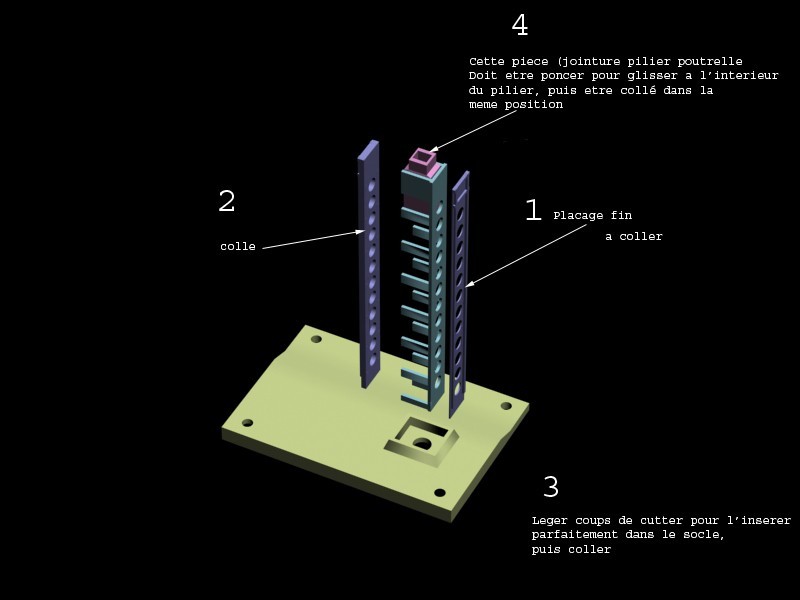 4

Cette piece (jointure pilier poutrelle
Doit etre poncer pour glisser a l'interieur
du pilier, puis etre collé dans la
meme position

2

colle

1 Placage fin

a coller

3

Leger coups de cutter pour l'inserer
parfaitement dans le socle,
puis coller