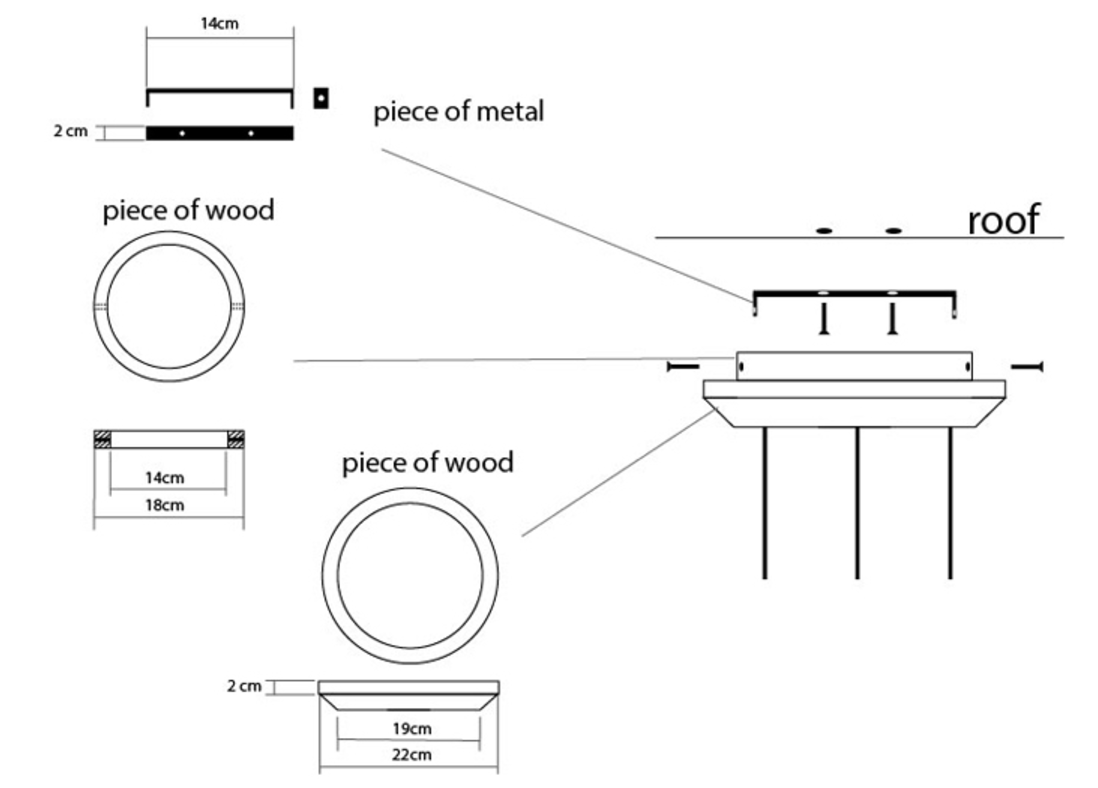 14cm

2 cm

piece of metal

piece of wood

roof

14cm

18cm

piece of wood

2 cm

19cm

22cm