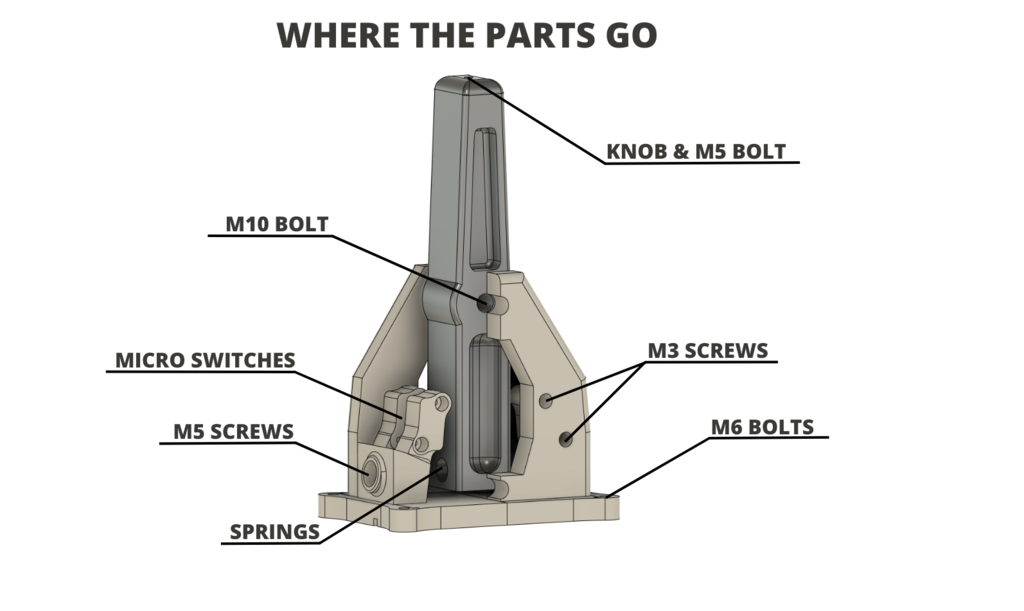 WHERE THE PARTS GO

KNOB & M5 BOLT

M10 BOLT

MICRO SWITCHES

M3 SCREWS

M5 SCREWS

M6 BOLTS

SPRINGS