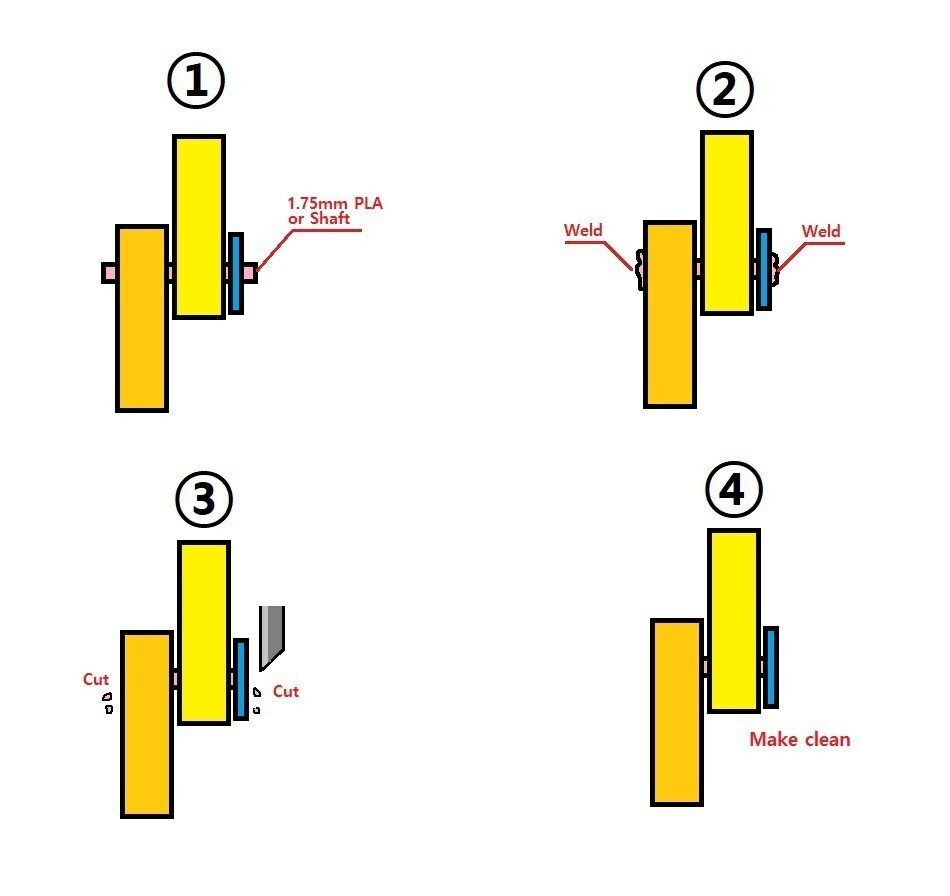 ①

1.75mm PLA or Shaft

②

Weld

Weld

③

Cut

Cut

④

Make clean