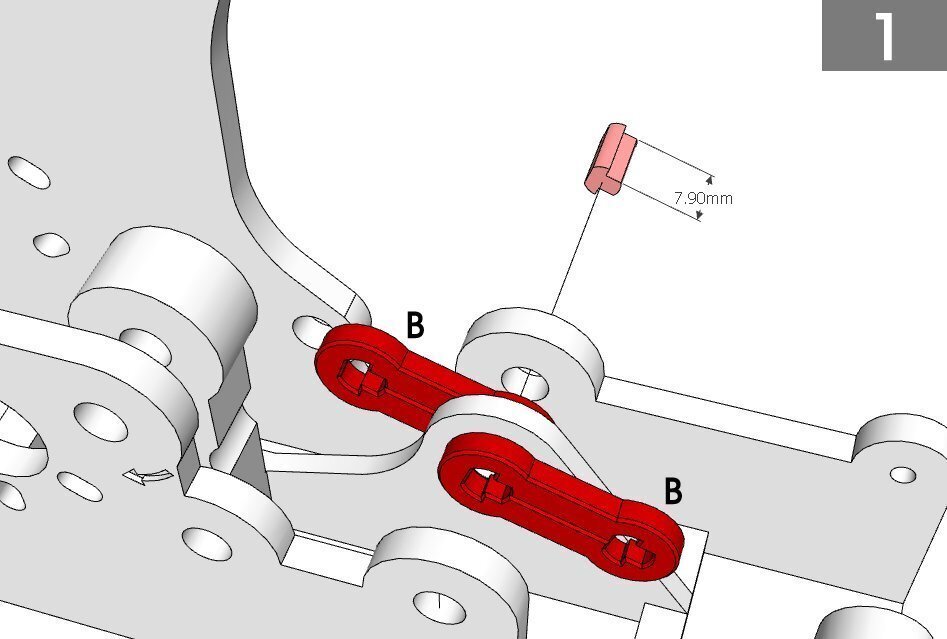 1

7.90mm

B

B