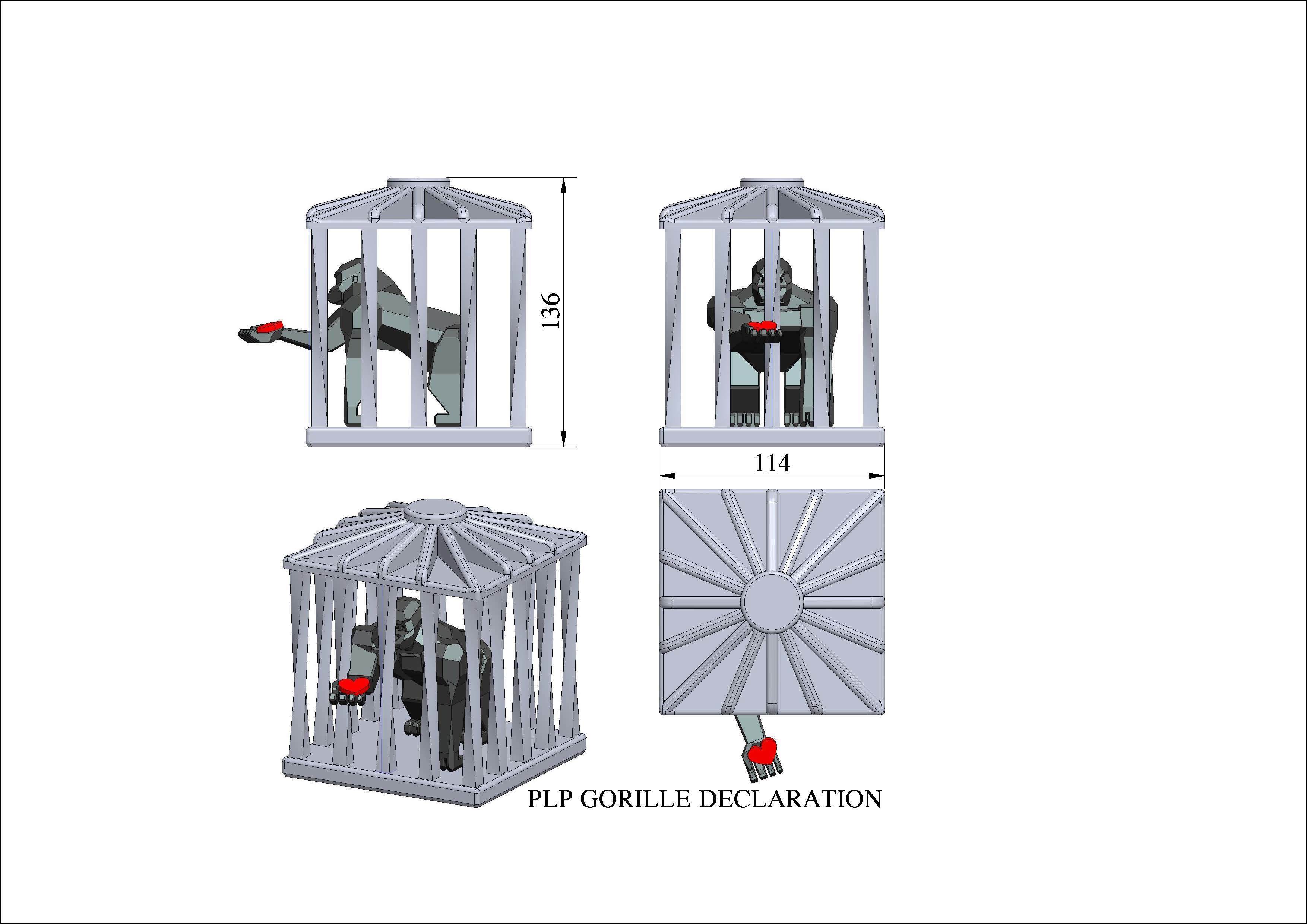 136

114

PLP GORILLE DECLARATION