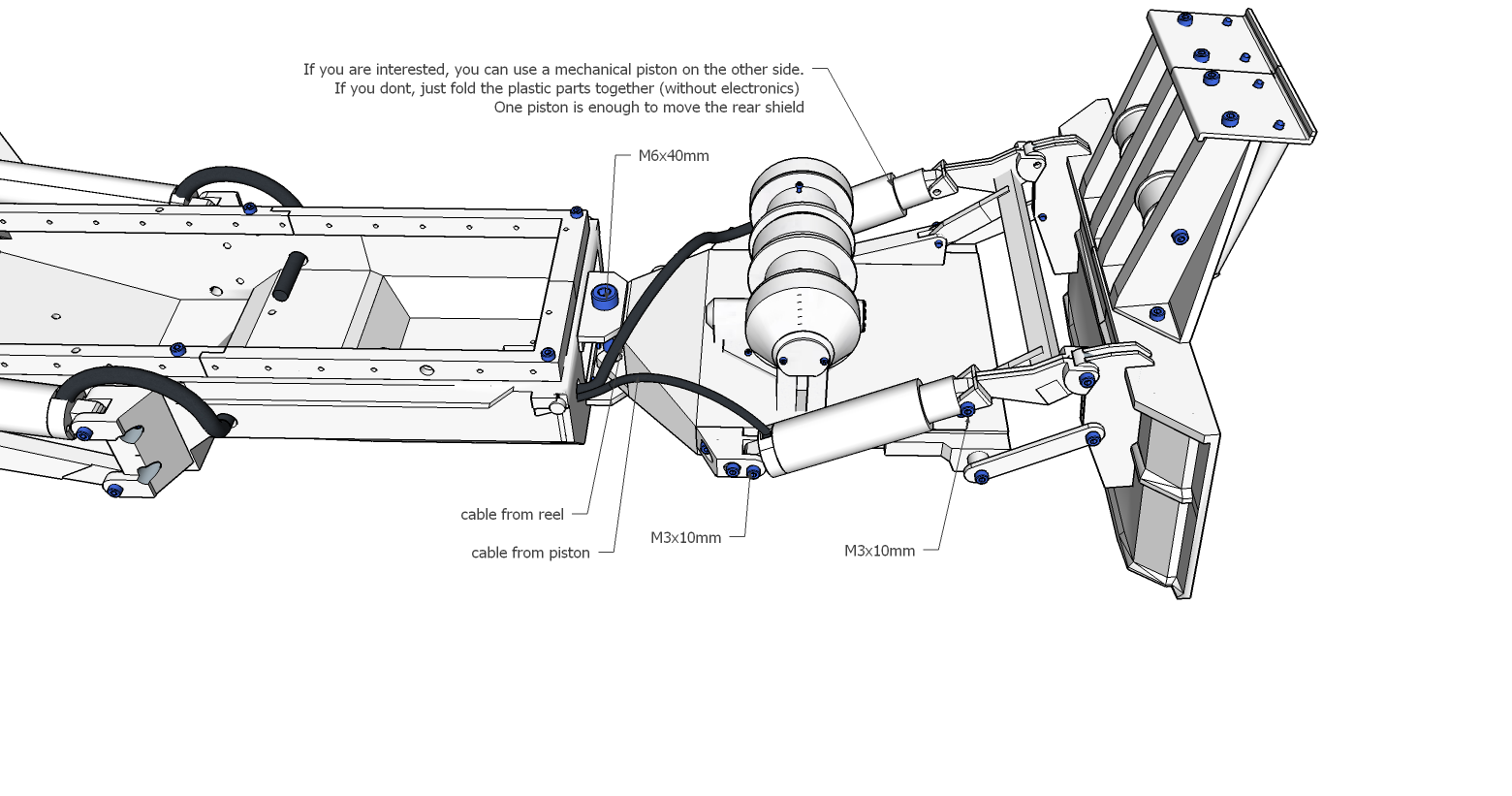 If you are interested, you can use a mechanical piston on the other side.
If you dont, just fold the plastic parts together (without electronics)
One piston is enough to move the rear shield

M6x40mm

cable from reel

cable from piston

M3x10mm

M3x10mm