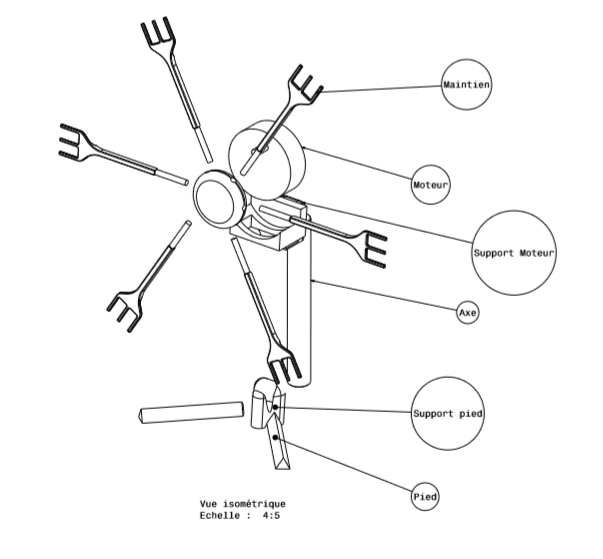 Maintien

Moteur

Support Moteur

Axe

Support pied

Pied

Vue isométrique
Echelle : 4:5