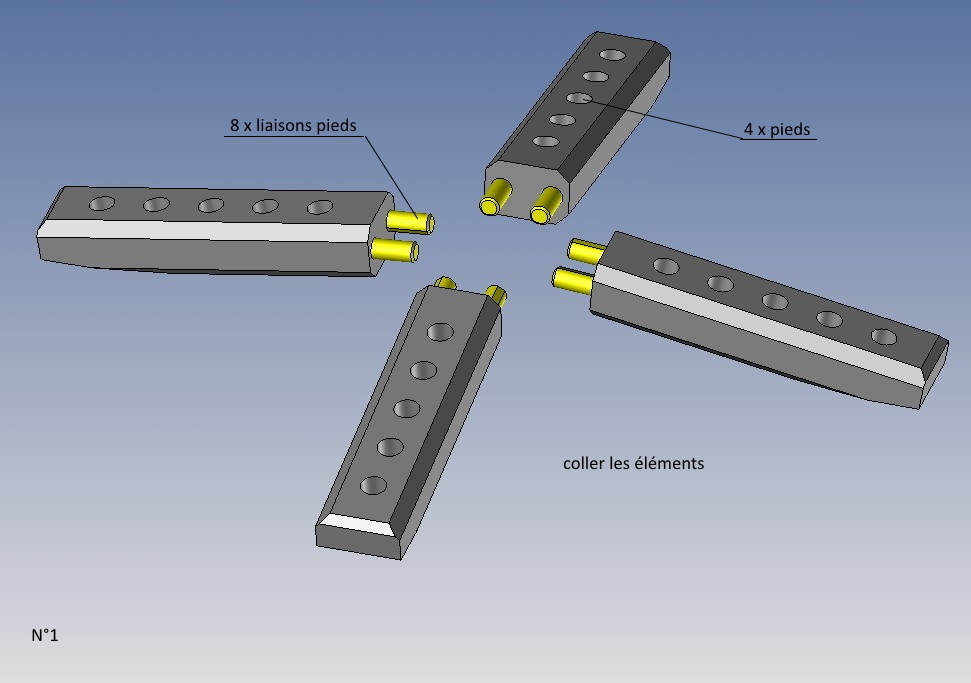 8 x liaisons pieds

4 x pieds

coller les éléments

N°1