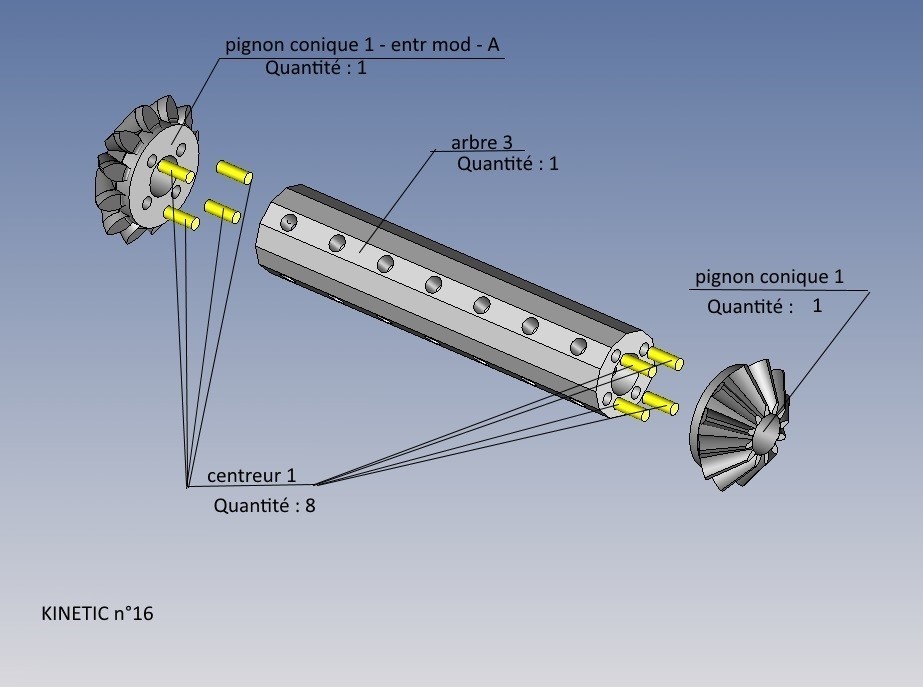 pignon conique 1 - entr mod - A
Quantité : 1

arbre 3
Quantité : 1

pignon conique 1
Quantité : 1

centreur 1
Quantité : 8

KINETIC n°16