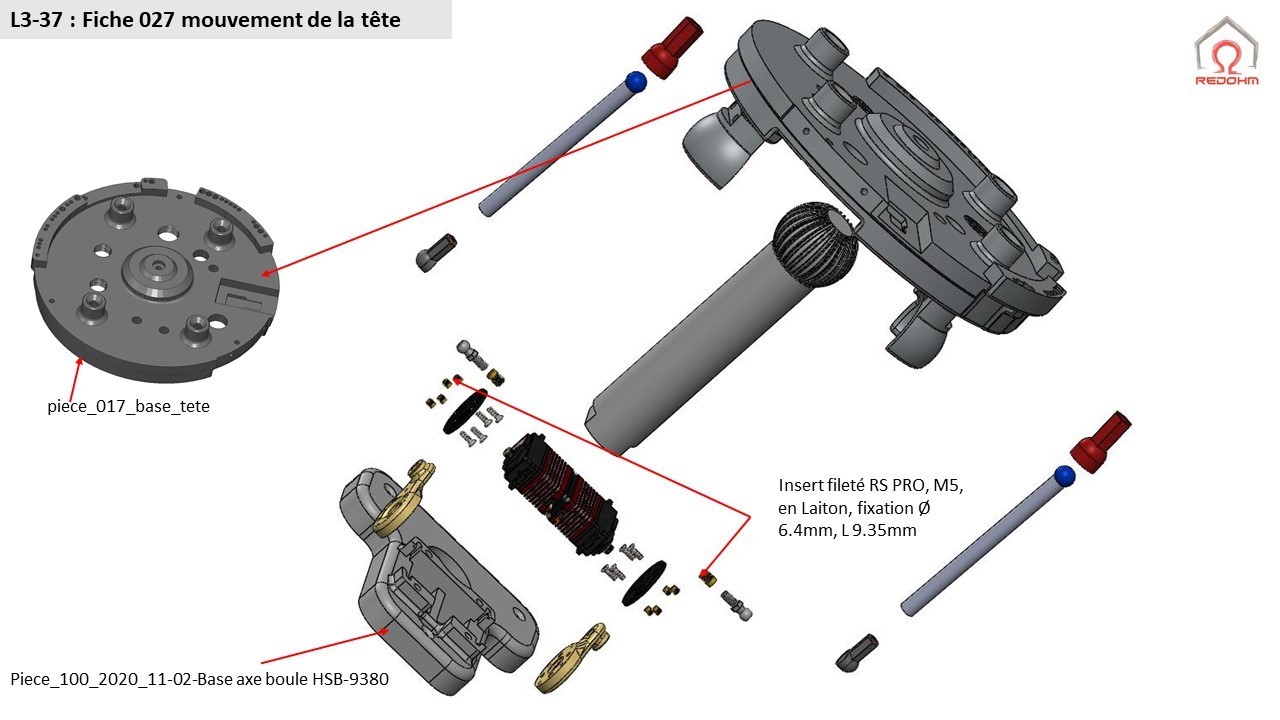 L3-37 : Fiche 027 mouvement de la tête

REDOHM

piece_017_base_tete

Insert fileté RS PRO, M5, en Laiton, fixation Ø 6.4mm, L 9.35mm

Piece_100_2020_11-02-Base axe boule HSB-9380