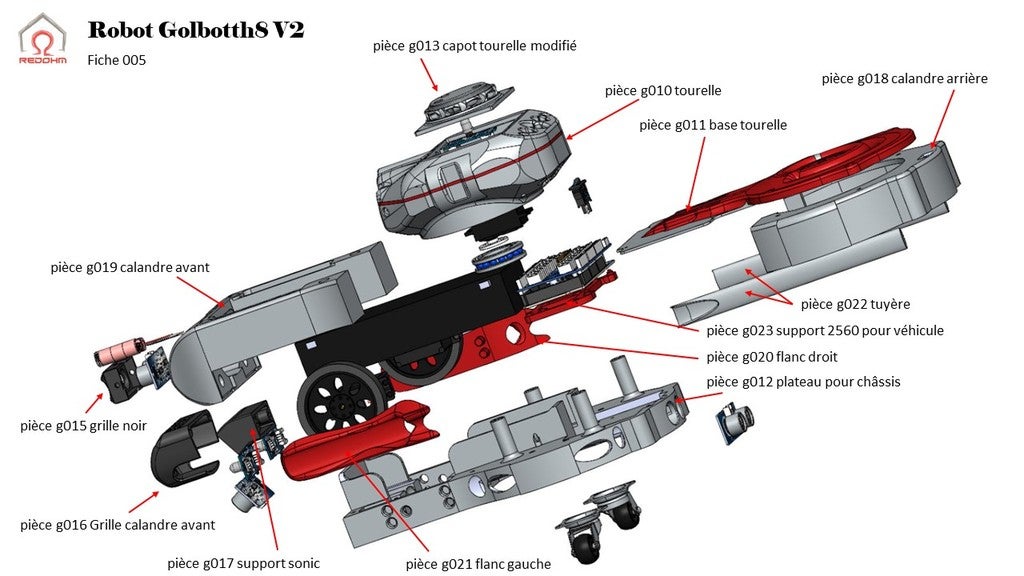 REDOHM

Robot Golbotth8 V2

Fiche 005

pièce g013 capot tourelle modifié

pièce g010 tourelle

pièce g018 calandre arrière

pièce g011 base tourelle

pièce g019 calandre avant

pièce g022 tuyère

pièce g023 support 2560 pour véhicule

pièce g020 flanc droit

pièce g012 plateau pour châssis

pièce g015 grille noir

pièce g016 Grille calandre avant

pièce g017 support sonic

pièce g021 flanc gauche