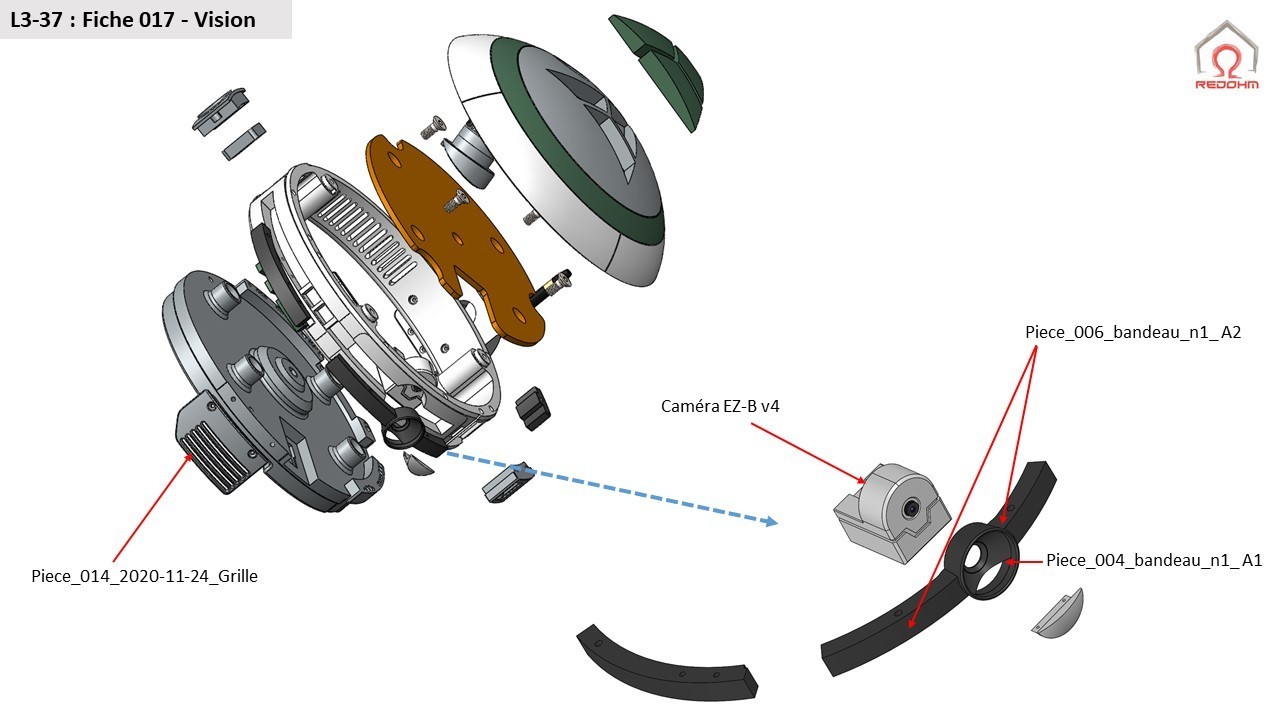 L3-37 : Fiche 017 - Vision

REDOHM

Piece_006_bandeau_n1_ A2

Caméra EZ-B v4

Piece_004_bandeau_n1_ A1

Piece_014_2020-11-24_Grille