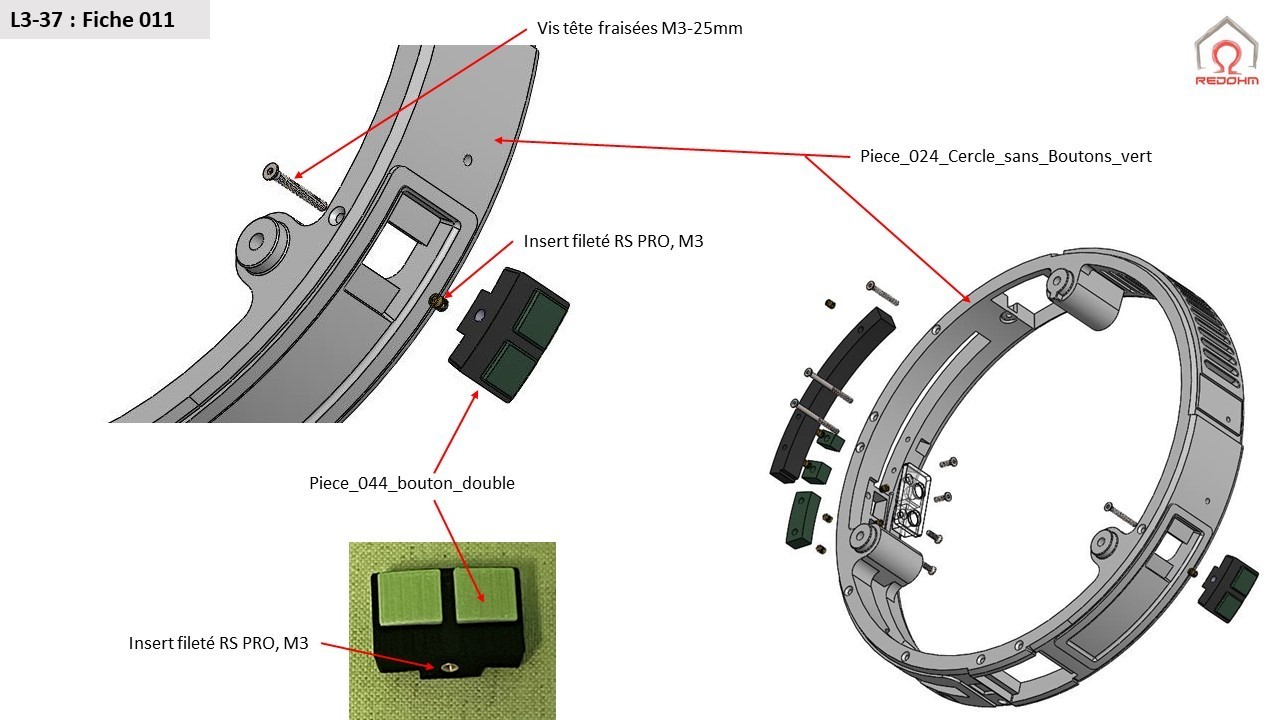 L3-37 : Fiche 011

REDOHM

Vis tête fraisées M3-25mm

Piece_024_Cercle_sans_Boutons_vert

Insert fileté RS PRO, M3

Piece_044_bouton_double

Insert fileté RS PRO, M3