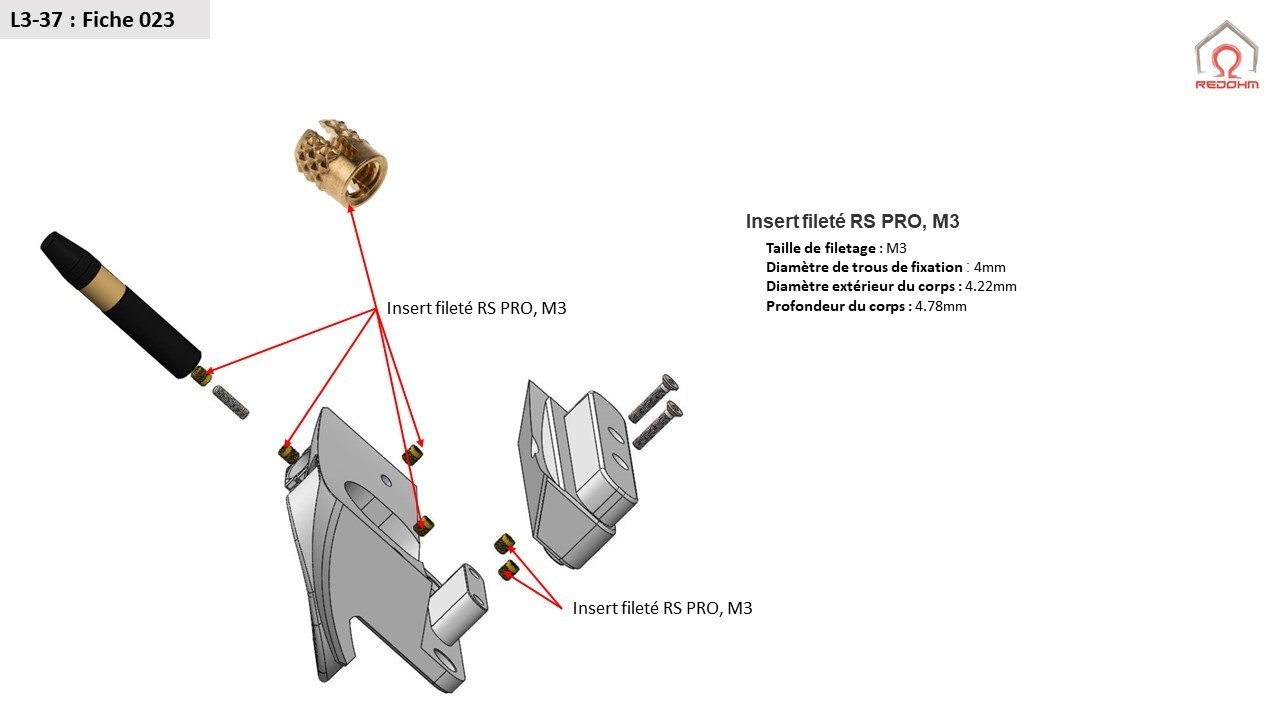 L3-37 : Fiche 023

REDOHM

Insert fileté RS PRO, M3

Taille de filetage : M3
Diamètre de trous de fixation : 4mm
Diamètre extérieur du corps : 4.22mm
Profondeur du corps : 4.78mm

Insert fileté RS PRO, M3

Insert fileté RS PRO, M3