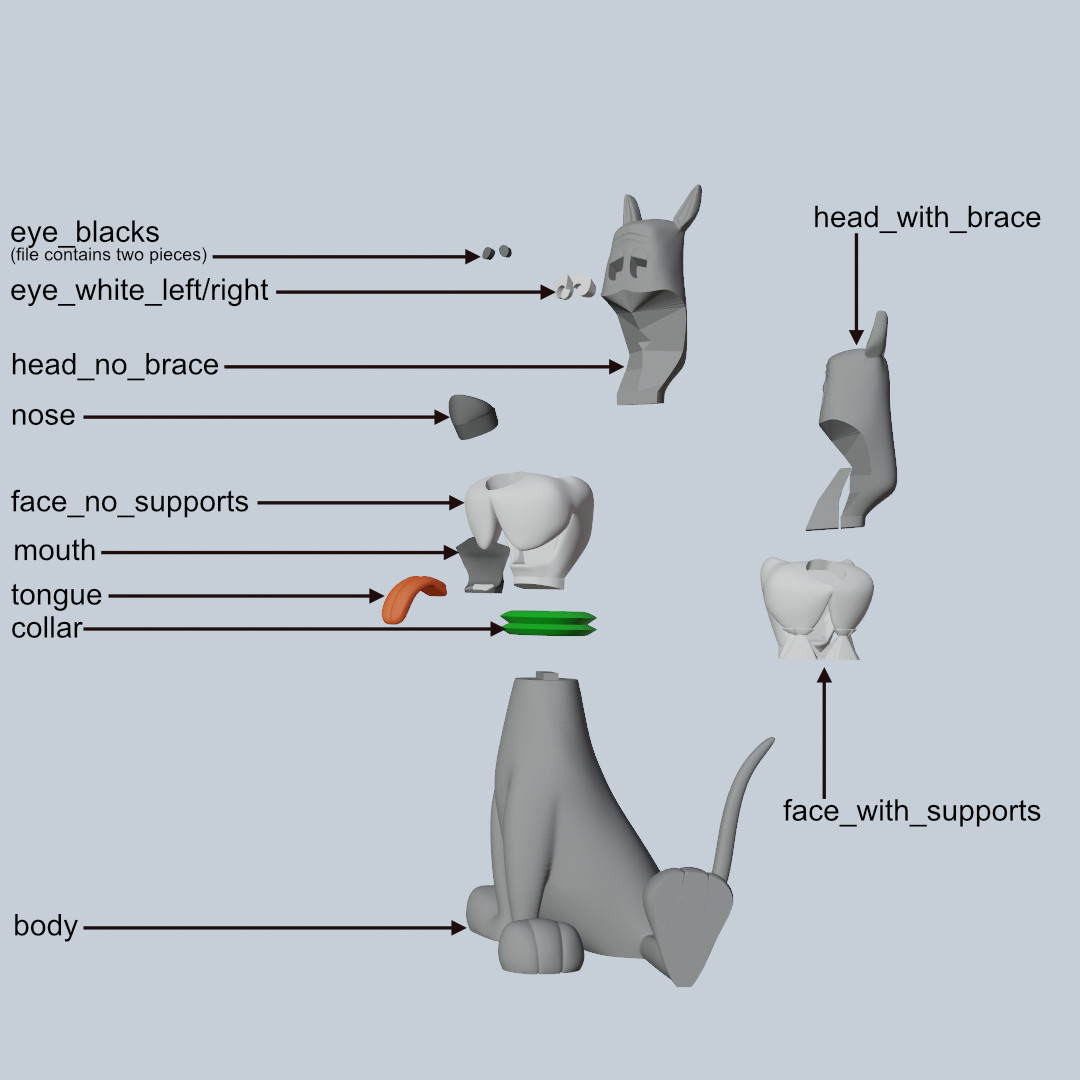 eye_blacks
(file contains two pieces)
eye_white_left/right
head_no_brace
nose
face_no_supports
mouth
tongue
collar
body

head_with_brace

face_with_supports