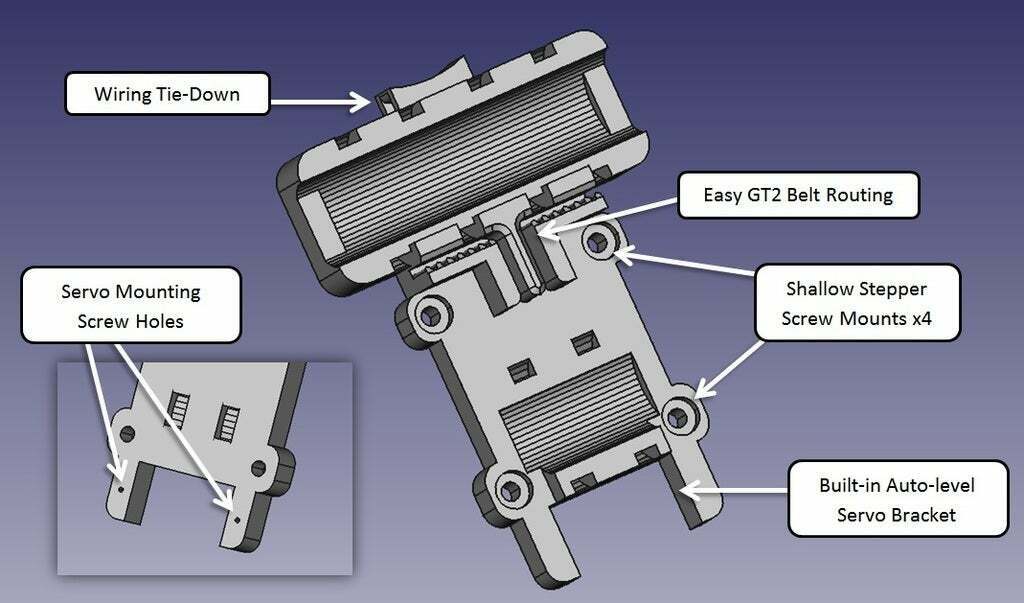 Wiring Tie-Down

Easy GT2 Belt Routing

Servo Mounting Screw Holes

Shallow Stepper Screw Mounts x4

Built-in Auto-level Servo Bracket